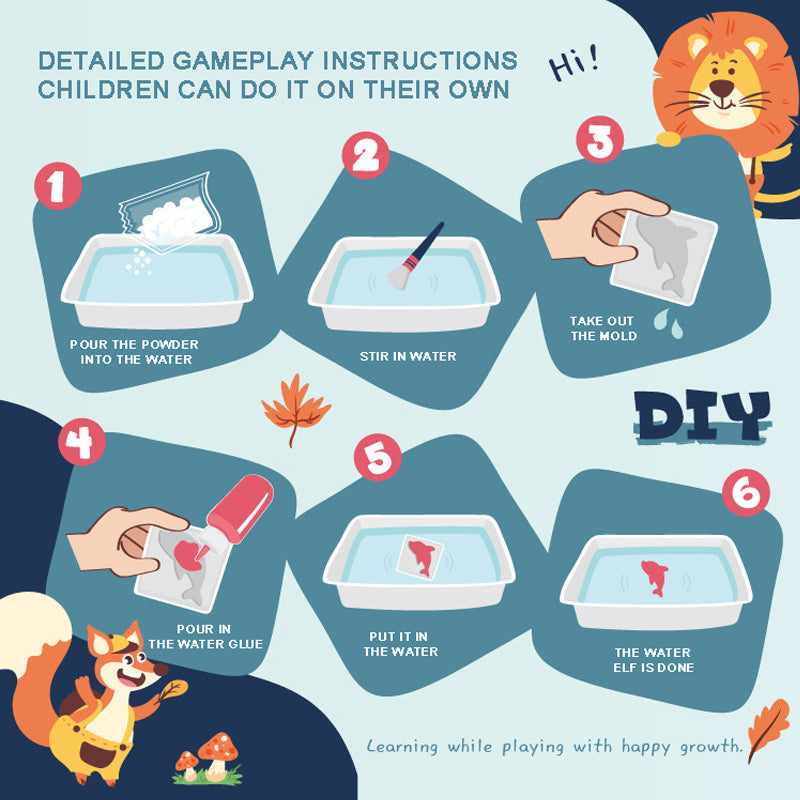 DETAILED GAMEPLAY INSTRUCTIONS
CHILDREN CAN DO IT ON THEIR OWN

Hi!

1
POUR THE POWDER INTO THE WATER

2
STIR IN WATER

3
TAKE OUT THE MOLD

DIY

4
POUR IN THE WATER GLUE

5
PUT IT IN THE WATER

6
THE WATER ELF IS DONE

Learning while playing with happy growth.